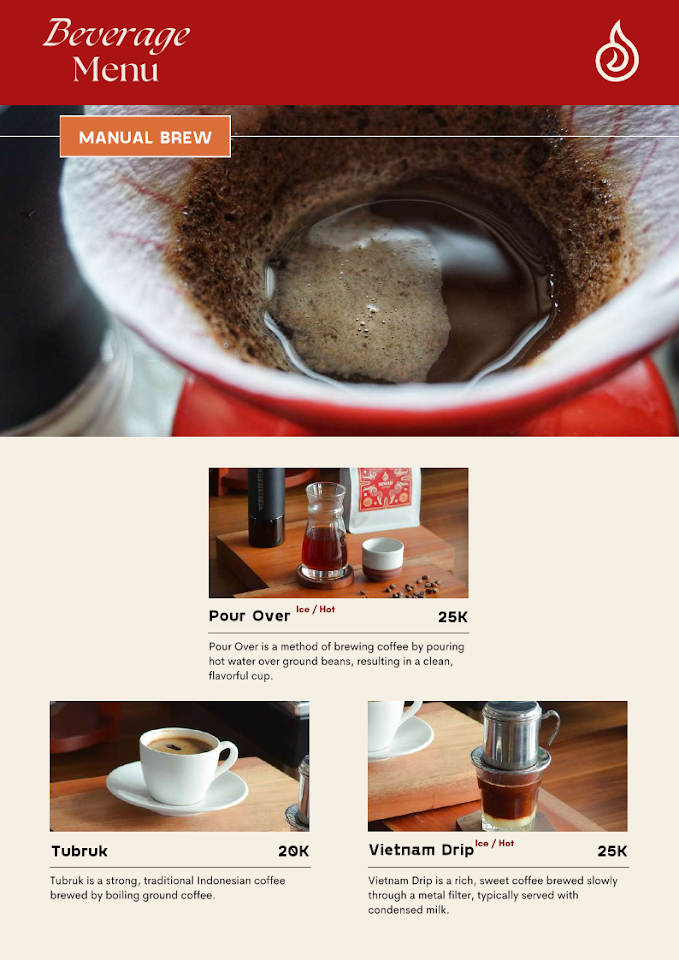 Beverage Menu

MANUAL BREW

Pour Over Ice / Hot 25K

Pour Over is a method of brewing coffee by pouring hot water over ground beans, resulting in a clean, flavorful cup.

Tubruk 20K

Tubruk is a strong, traditional Indonesian coffee brewed by boiling ground coffee.

Vietnam Drip Ice / Hot 25K

Vietnam Drip is a rich, sweet coffee brewed slowly through a metal filter, typically served with condensed milk.